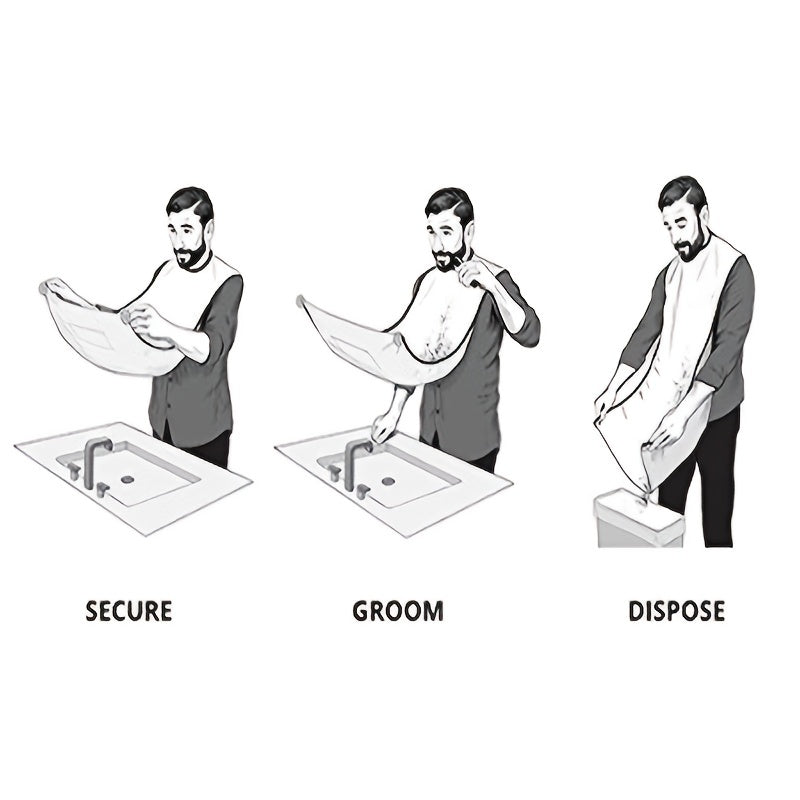 SECURE

GROOM

DISPOSE